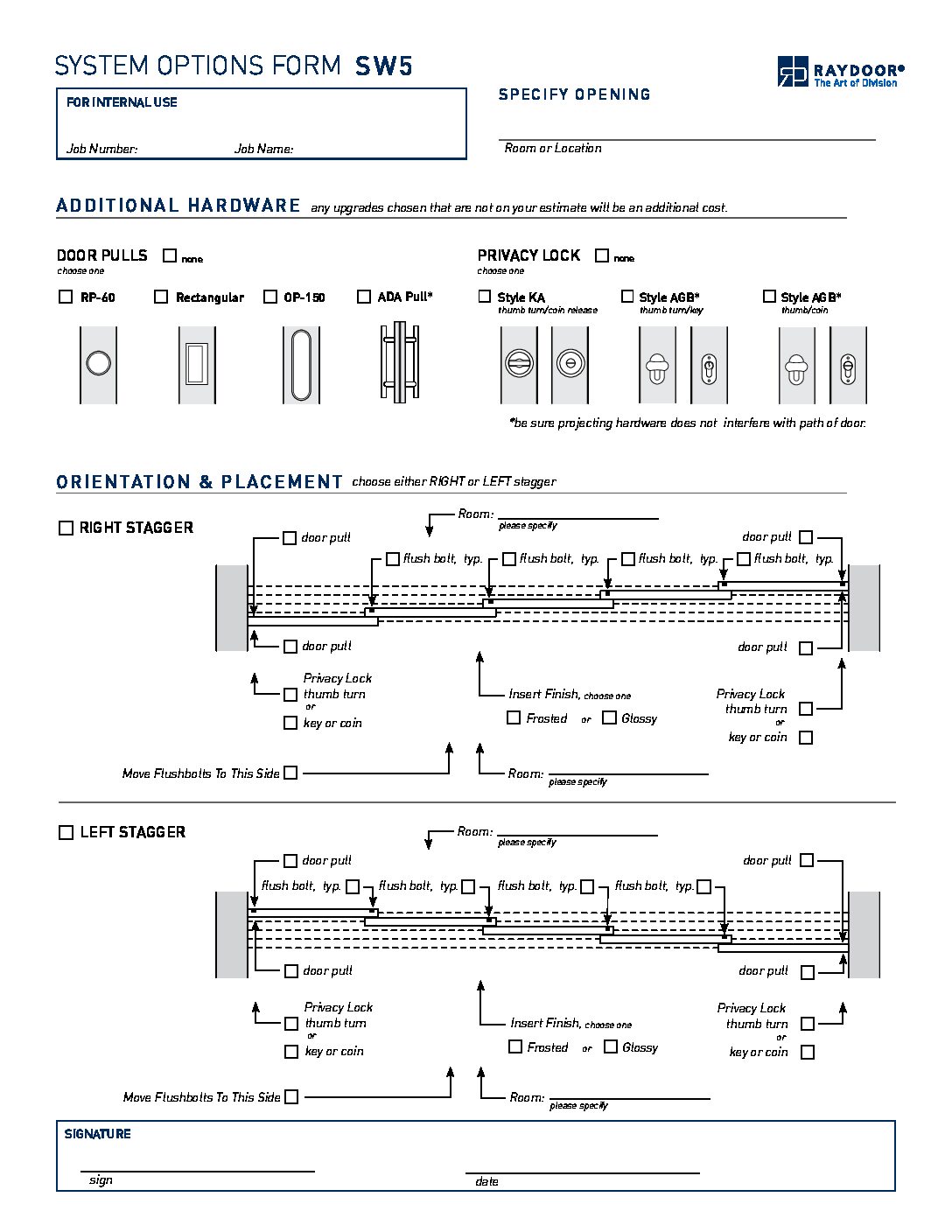 SYSTEM OPTIONS FORM SW5

RAYDOOR®
The Art of Division

FOR INTERNAL USE

Job Number: Job Name:

SPECIFY OPENING

Room or Location

ADDITIONAL HARDWARE any upgrades chosen that are not on your estimate will be an additional cost.

DOOR PULLS ☐ none
choose one

☐ RP-60 ☐ Rectangular ☐ OP-150 ☐ ADA Pull*

PRIVACY LOCK ☐ none
choose one

☐ Style KA
thumb turn/coin release

☐ Style AGB*
thumb turn/key

☐ Style AGB*
thumb/coin

*be sure projecting hardware does not interfere with path of door.

ORIENTATION & PLACEMENT choose either RIGHT or LEFT stagger

☐ RIGHT STAGGER

Room:
please specify

☐ door pull

door pull ☐

☐ flush bolt, typ. ☐ flush bolt, typ. ☐ flush bolt, typ. ☐ flush bolt, typ.

☐ door pull

door pull ☐

Privacy Lock
☐ thumb turn
or
☐ key or coin

Insert Finish, choose one
☐ Frosted or ☐ Glossy

Privacy Lock
thumb turn ☐
or
key or coin ☐

Move Flushbolts To This Side ☐

Room:
please specify

☐ LEFT STAGGER

Room:
please specify

☐ door pull

door pull ☐

flush bolt, typ. ☐ flush bolt, typ. ☐ flush bolt, typ. ☐ flush bolt, typ. ☐

☐ door pull

door pull ☐

Privacy Lock
☐ thumb turn
or
☐ key or coin

Insert Finish, choose one
☐ Frosted or ☐ Glossy

Privacy Lock
thumb turn ☐
or
key or coin ☐

Move Flushbolts To This Side ☐

Room:
please specify

SIGNATURE

sign

date