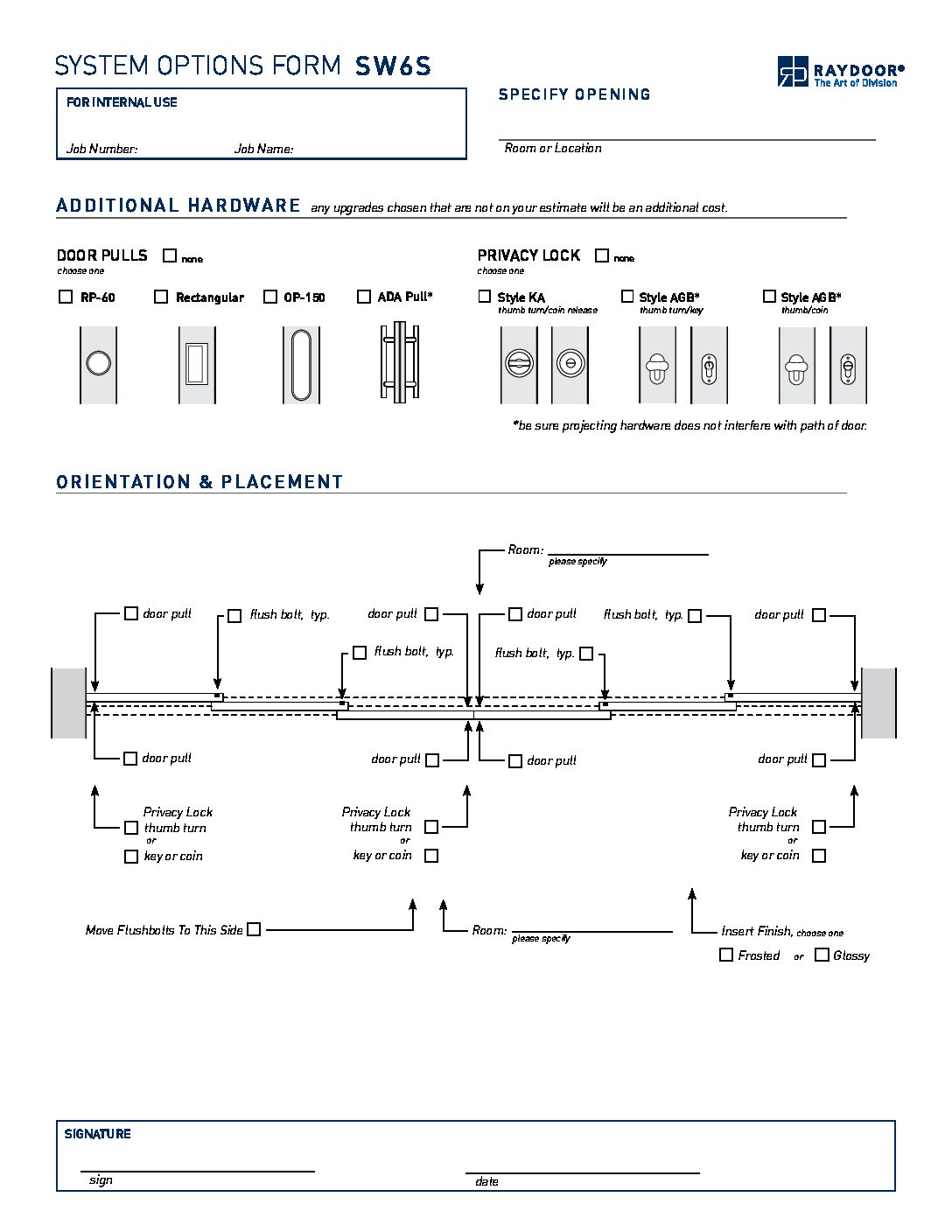 SYSTEM OPTIONS FORM SW6S

RAYDOOR®
The Art of Division

FOR INTERNAL USE

Job Number: Job Name:

SPECIFY OPENING

Room or Location

ADDITIONAL HARDWARE any upgrades chosen that are not on your estimate will be an additional cost.

DOOR PULLS ☐ none
choose one

☐ RP-60 ☐ Rectangular ☐ OP-150 ☐ ADA Pull*

PRIVACY LOCK ☐ none
choose one

☐ Style KA
thumb turn/coin release

☐ Style AGB*
thumb turn/key

☐ Style AGB*
thumb/coin

*be sure projecting hardware does not interfere with path of door.

ORIENTATION & PLACEMENT

Room: please specify

☐ door pull ☐ flush bolt, typ. door pull ☐ ☐ door pull flush bolt, typ. ☐ door pull ☐

☐ flush bolt, typ. flush bolt, typ. ☐

☐ door pull door pull ☐ ☐ door pull door pull ☐

Privacy Lock
☐ thumb turn
or
☐ key or coin

Privacy Lock
thumb turn ☐
or
key or coin ☐

Privacy Lock
thumb turn ☐
or
key or coin ☐

Move Flushbolts To This Side ☐

Room: please specify

Insert Finish, choose one
☐ Frosted or ☐ Glossy

SIGNATURE

sign

date