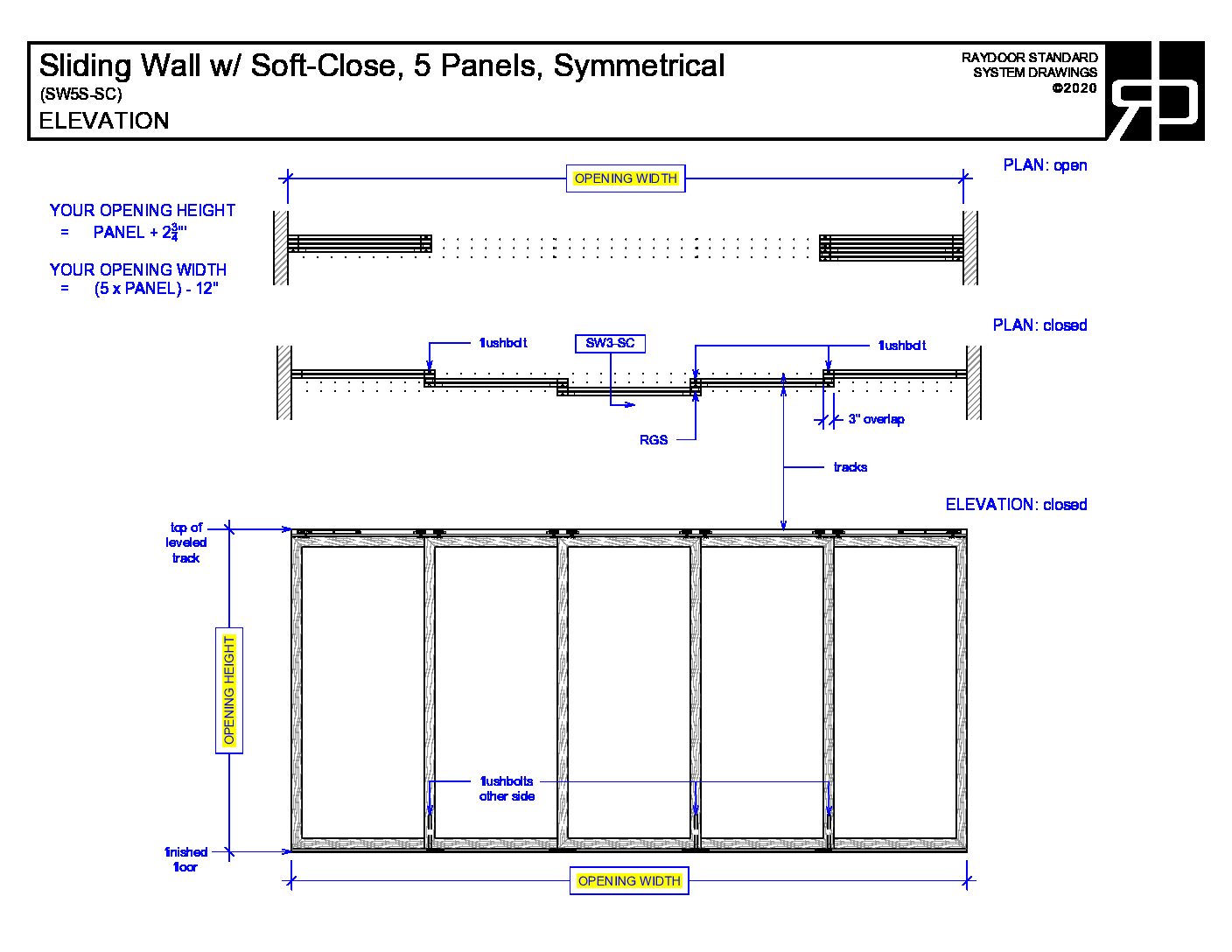 Sliding Wall w/ Soft-Close, 5 Panels, Symmetrical
(SW5S-SC)
ELEVATION

RAYDOOR STANDARD
SYSTEM DRAWINGS
©2020

OPENING WIDTH

PLAN: open

YOUR OPENING HEIGHT
= PANEL + $2\frac{3}{4}$"

YOUR OPENING WIDTH
= (5 x PANEL) - 12"

PLAN: closed

flushbolt

SW3-SC

flushbolt

RGS

3" overlap

tracks

ELEVATION: closed

top of
leveled
track

OPENING HEIGHT

flushbolts
other side

finished
floor

OPENING WIDTH