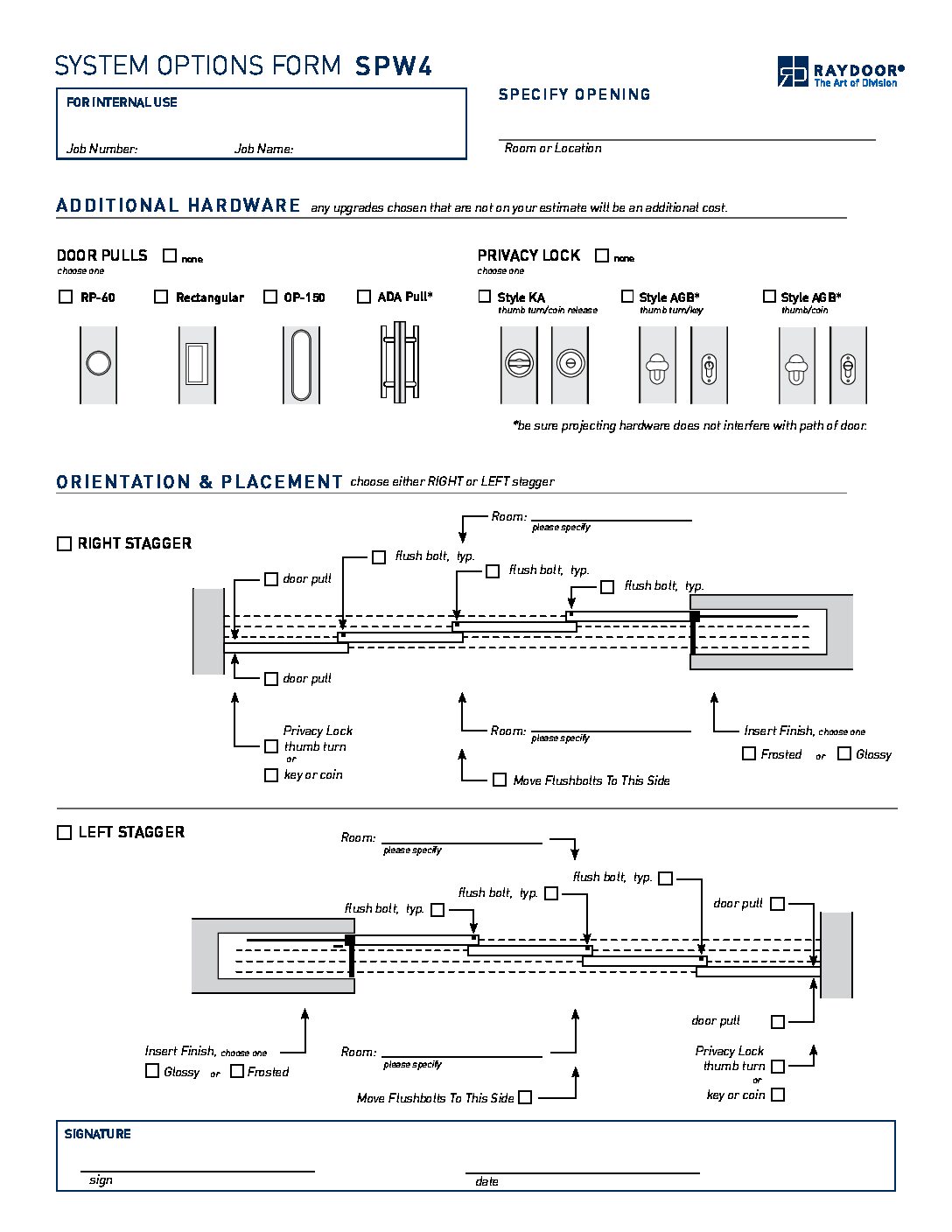 SYSTEM OPTIONS FORM SPW4

RAYDOOR®
The Art of Division

FOR INTERNAL USE

Job Number: Job Name:

SPECIFY OPENING

Room or Location

ADDITIONAL HARDWARE any upgrades chosen that are not on your estimate will be an additional cost.

DOOR PULLS ☐ none
choose one

☐ RP-60 ☐ Rectangular ☐ OP-150 ☐ ADA Pull*

PRIVACY LOCK ☐ none
choose one

☐ Style KA
thumb turn/coin release

☐ Style AGB*
thumb turn/key

☐ Style AGB*
thumb/coin

*be sure projecting hardware does not interfere with path of door.

ORIENTATION & PLACEMENT choose either RIGHT or LEFT stagger

☐ RIGHT STAGGER

Room:
please specify

☐ flush bolt, typ.

☐ flush bolt, typ.

☐ flush bolt, typ.

☐ door pull

☐ door pull

Privacy Lock
☐ thumb turn
or
☐ key or coin

Room:
please specify

☐ Move Flushbolts To This Side

Insert Finish, choose one
☐ Frosted or ☐ Glossy

☐ LEFT STAGGER

Room:
please specify

flush bolt, typ. ☐

flush bolt, typ. ☐

flush bolt, typ. ☐

door pull ☐

door pull ☐

Insert Finish, choose one
☐ Glossy or ☐ Frosted

Room:
please specify

Move Flushbolts To This Side ☐

Privacy Lock
thumb turn ☐
or
key or coin ☐

SIGNATURE

sign

date