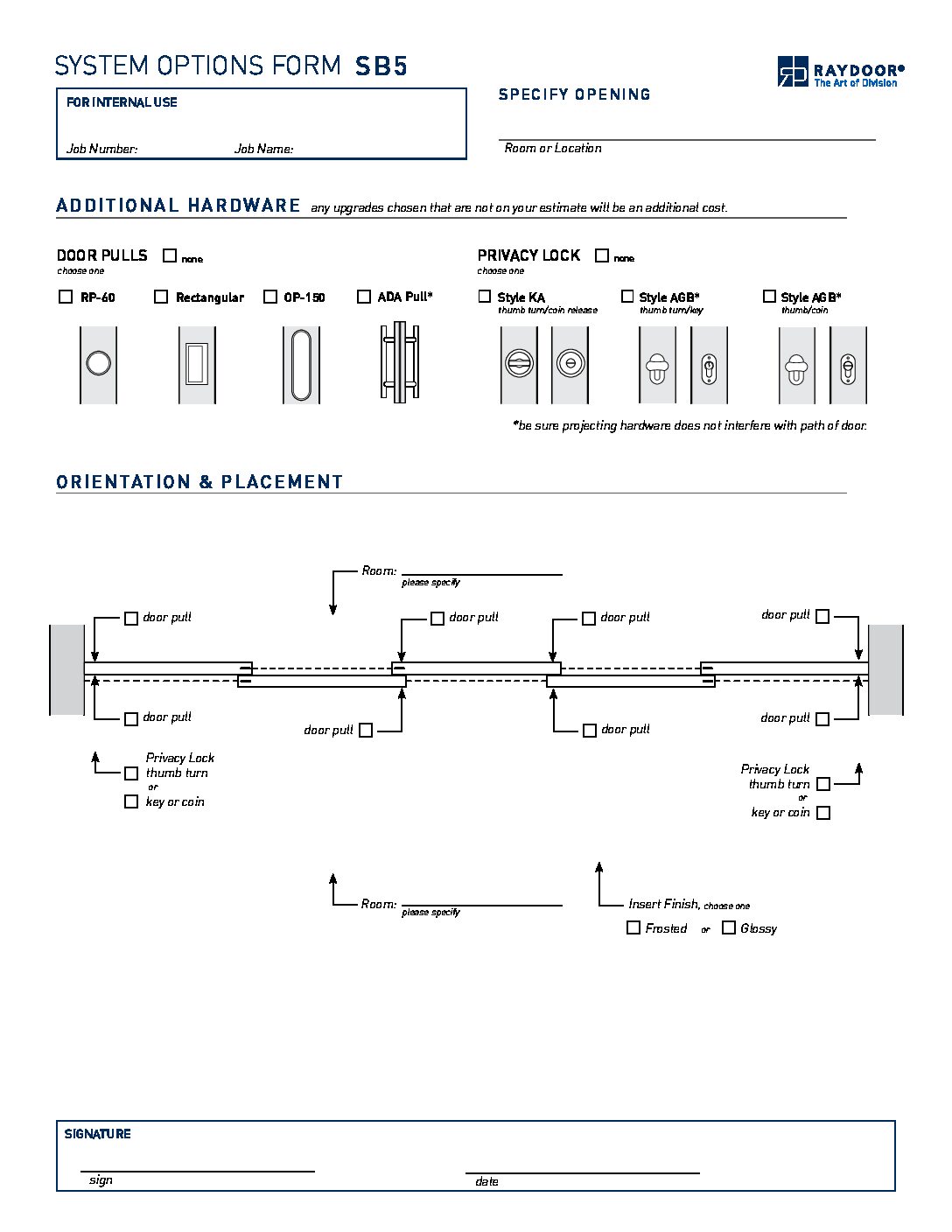 SYSTEM OPTIONS FORM SB5

RAYDOOR®
The Art of Division

FOR INTERNAL USE

Job Number: Job Name:

SPECIFY OPENING

Room or Location

ADDITIONAL HARDWARE any upgrades chosen that are not on your estimate will be an additional cost.

DOOR PULLS ☐ none
choose one

☐ RP-60 ☐ Rectangular ☐ OP-150 ☐ ADA Pull*

PRIVACY LOCK ☐ none
choose one

☐ Style KA
thumb turn/coin release

☐ Style AGB*
thumb turn/key

☐ Style AGB*
thumb/coin

*be sure projecting hardware does not interfere with path of door.

ORIENTATION & PLACEMENT

Room:
please specify

☐ door pull ☐ door pull ☐ door pull door pull ☐

☐ door pull door pull ☐ ☐ door pull door pull ☐

Privacy Lock
☐ thumb turn
or
☐ key or coin

Privacy Lock
thumb turn ☐
or
key or coin ☐

Room:
please specify

Insert Finish, choose one
☐ Frosted or ☐ Glossy

SIGNATURE

sign

date