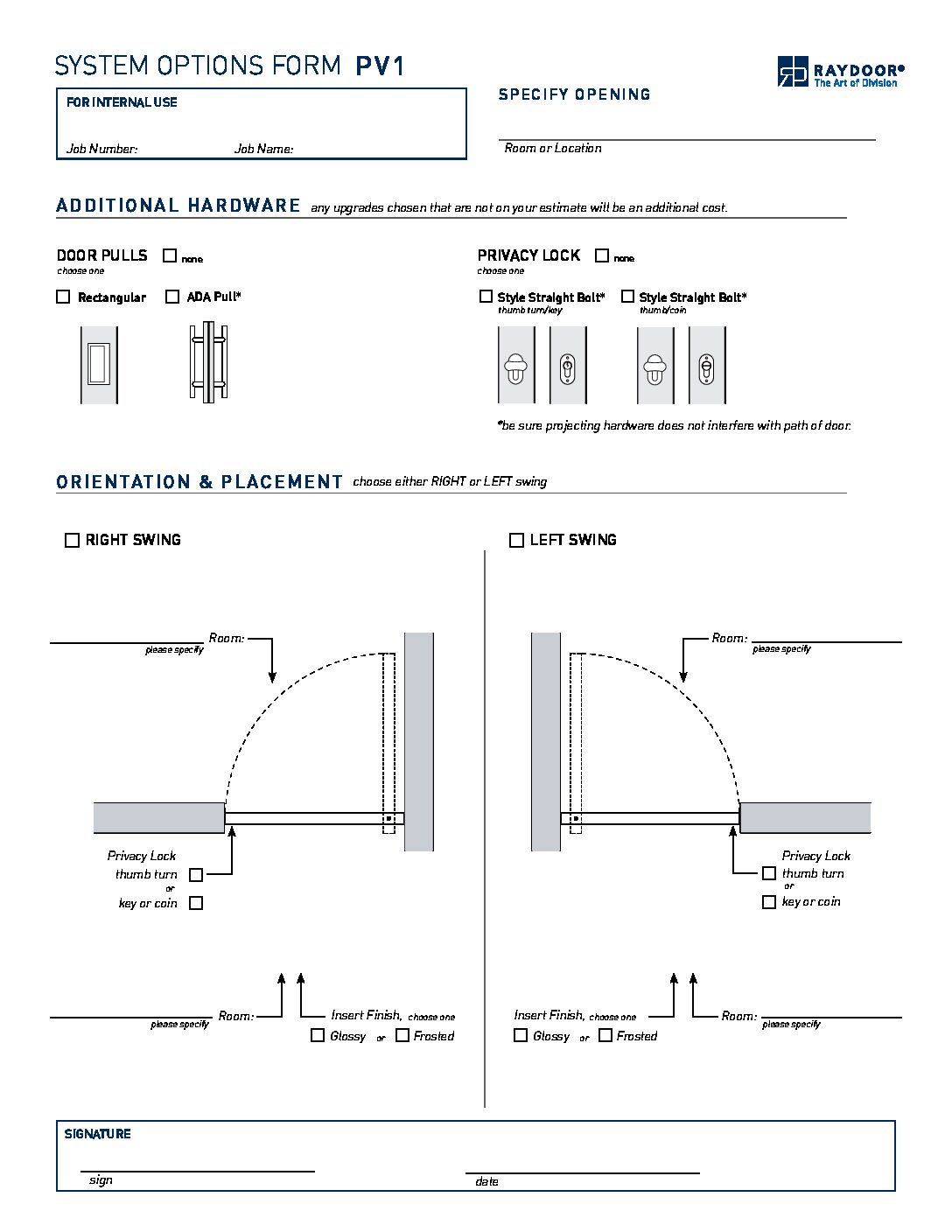 SYSTEM OPTIONS FORM PV1

RAYDOOR®
The Art of Division

FOR INTERNAL USE

Job Number: Job Name:

SPECIFY OPENING

Room or Location

ADDITIONAL HARDWARE any upgrades chosen that are not on your estimate will be an additional cost.

DOOR PULLS ☐ none
choose one

☐ Rectangular ☐ ADA Pull*

PRIVACY LOCK ☐ none
choose one

☐ Style Straight Bolt*
thumb turn/key

☐ Style Straight Bolt*
thumb/coin

*be sure projecting hardware does not interfere with path of door.

ORIENTATION & PLACEMENT choose either RIGHT or LEFT swing

☐ RIGHT SWING

Room:
please specify

Privacy Lock
thumb turn ☐
or
key or coin ☐

Room:
please specify

Insert Finish, choose one
☐ Glossy or ☐ Frosted

☐ LEFT SWING

Room:
please specify

Privacy Lock
☐ thumb turn
or
☐ key or coin

Insert Finish, choose one
☐ Glossy or ☐ Frosted

Room:
please specify

SIGNATURE

sign

date